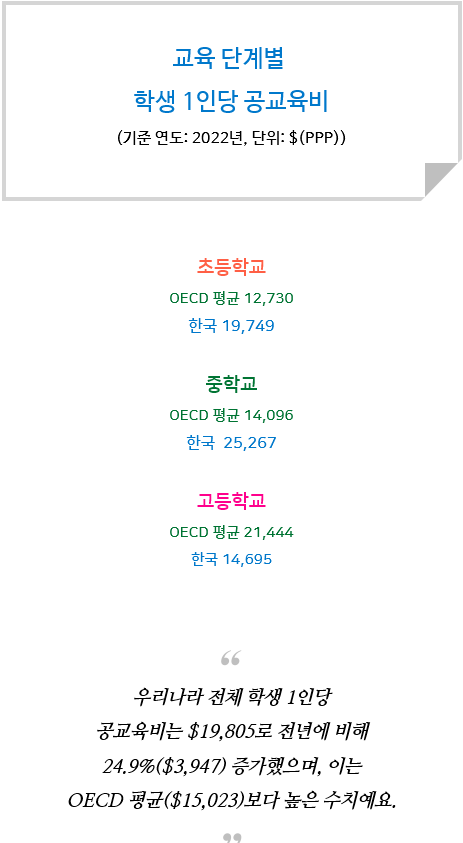 교육 단계별
학생 1인당 공교육비
(기준 연도: 2022년, 단위: $(PPP))

초등학교
OECD 평균 12,730
한국 19,749

중학교
OECD 평균 14,096
한국 25,267

고등학교
OECD 평균 21,444
한국 14,695

“
우리나라 전체 학생 1인당 공교육비는 $19,805로 전년에 비해 24.9%($3,947) 증가했으며, 이는 OECD 평균($15,023)보다 높은 수치예요.
”